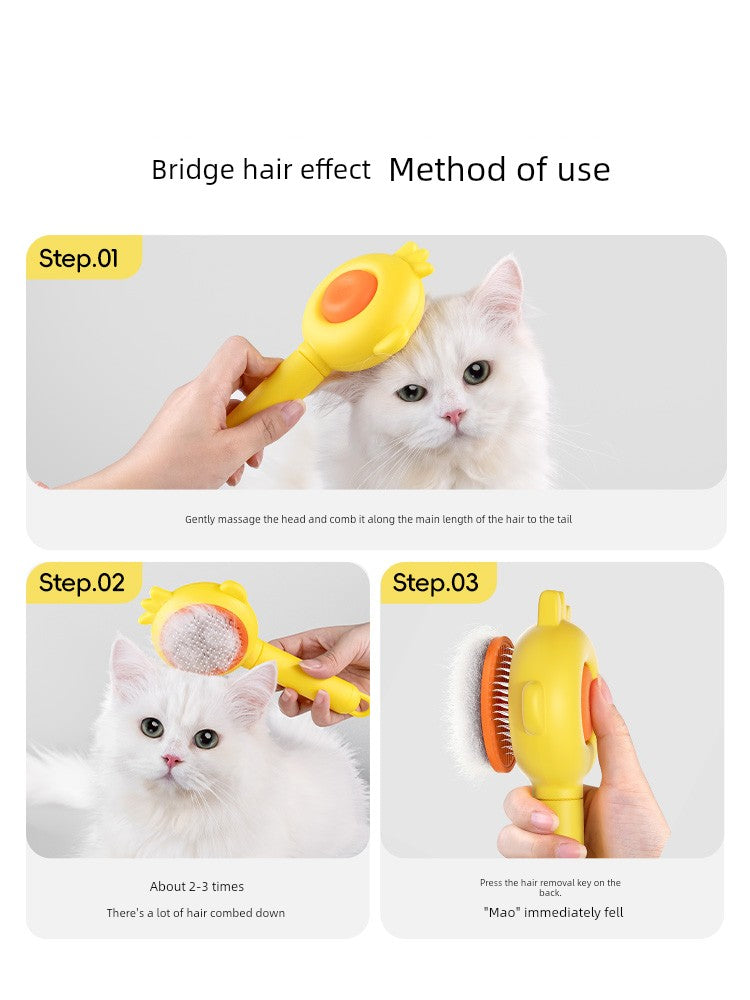 Bridge hair effect Method of use

Step.01

Gently massage the head and comb it along the main length of the hair to the tail

Step.02

About 2-3 times

There's a lot of hair combed down

Step.03

Press the hair removal key on the back.

"Mao" immediately fell