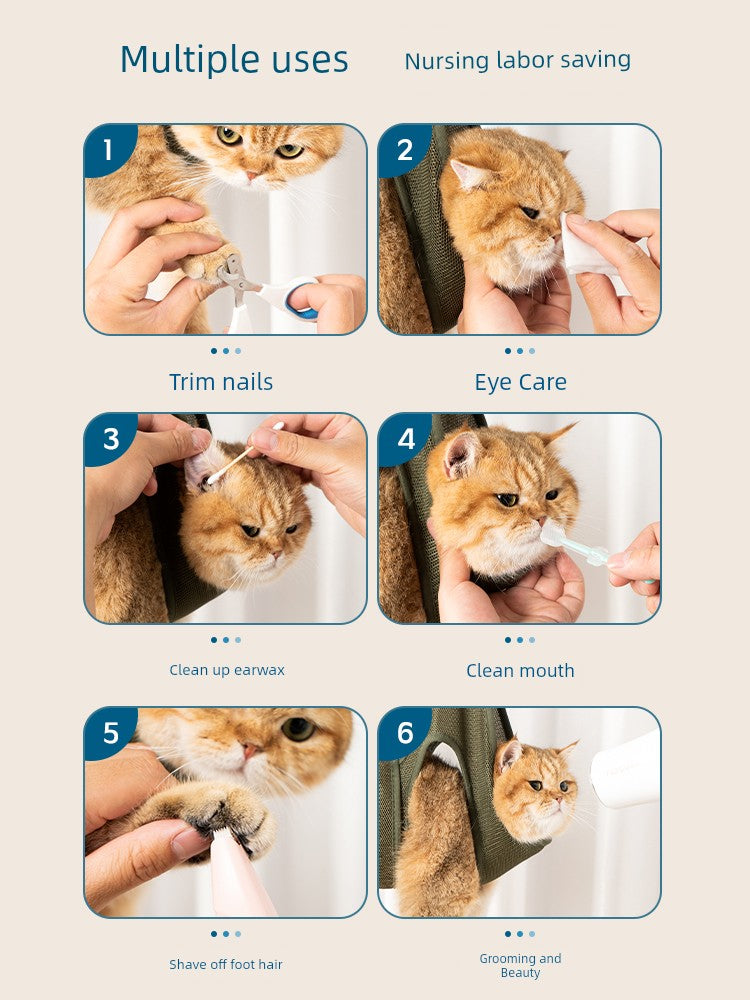 Multiple uses

Nursing labor saving

1

Trim nails

2

Eye Care

3

Clean up earwax

4

Clean mouth

5

Shave off foot hair

6

Grooming and Beauty